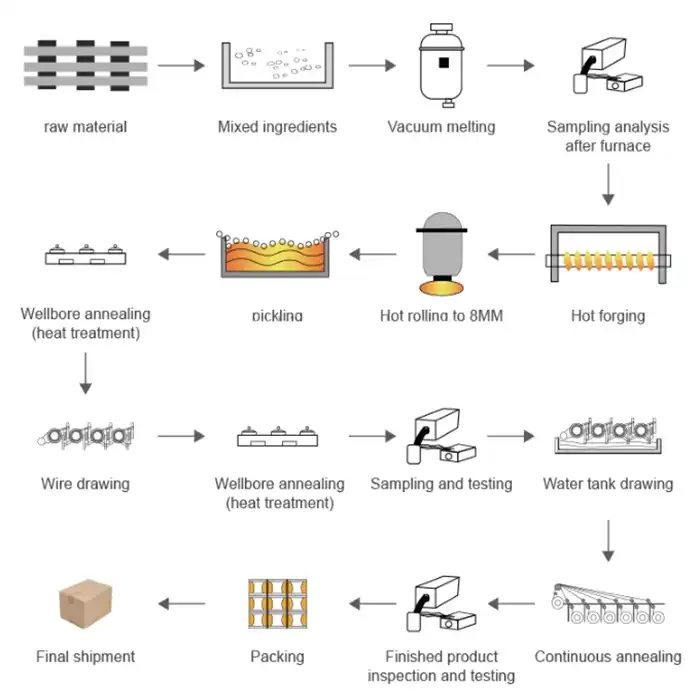 raw material

Mixed ingredients

Vacuum melting

Sampling analysis after furnace

Hot forging

Hot rolling to 8MM

pickling

Wellbore annealing (heat treatment)

Wire drawing

Wellbore annealing (heat treatment)

Sampling and testing

Water tank drawing

Continuous annealing

Finished product inspection and testing

Packing

Final shipment