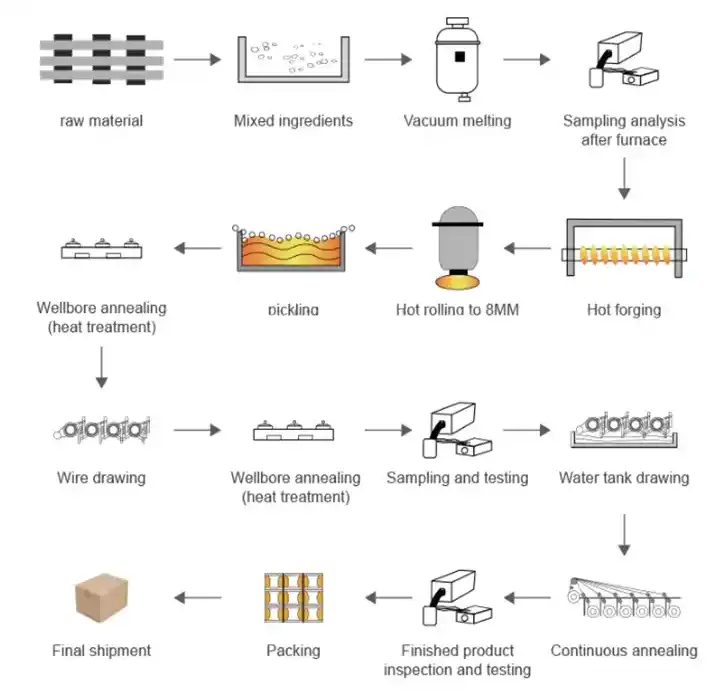 raw material

Mixed ingredients

Vacuum melting

Sampling analysis after furnace

Hot forging

Hot rolling to 8MM

pickling

Wellbore annealing (heat treatment)

Wire drawing

Wellbore annealing (heat treatment)

Sampling and testing

Water tank drawing

Continuous annealing

Finished product inspection and testing

Packing

Final shipment